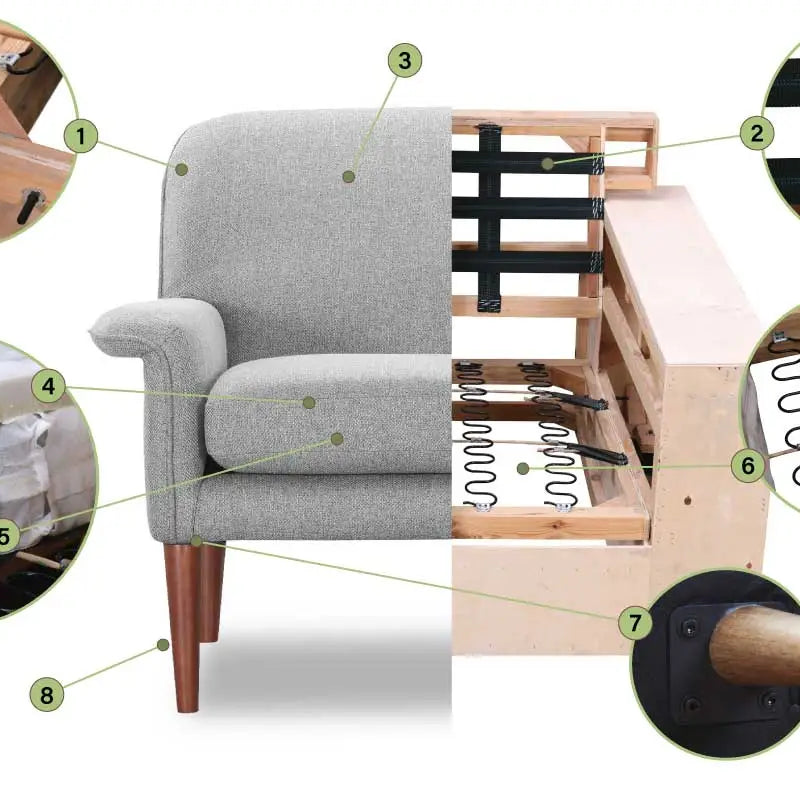 1
3
2
4
5
6
7
8